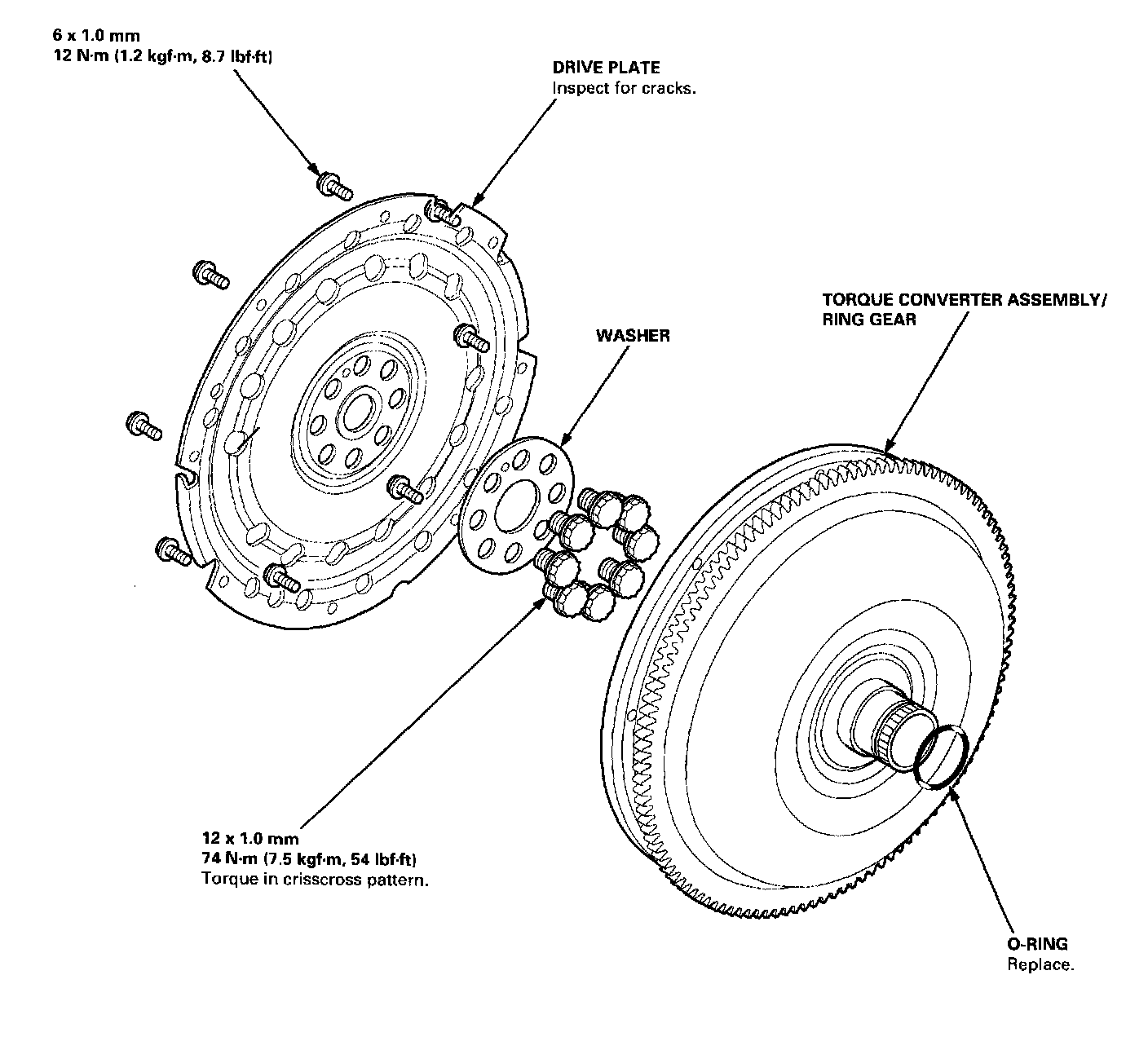 6 x 1.0 mm
12 N·m (1.2 kgf·m, 8.7 lbf·ft)

DRIVE PLATE
Inspect for cracks.

TORQUE CONVERTER ASSEMBLY/
RING GEAR

WASHER

12 x 1.0 mm
74 N·m (7.5 kgf·m, 54 lbf·ft)
Torque in crisscross pattern.

O-RING
Replace.