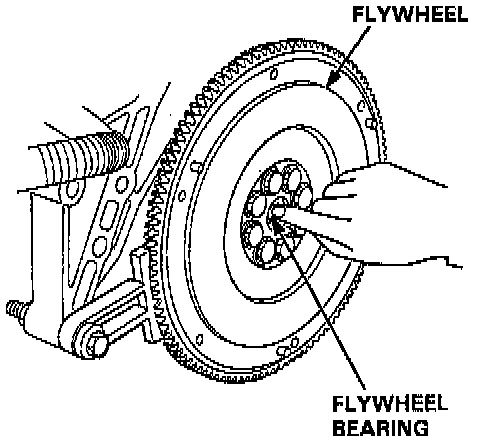 FLYWHEEL

FLYWHEEL BEARING