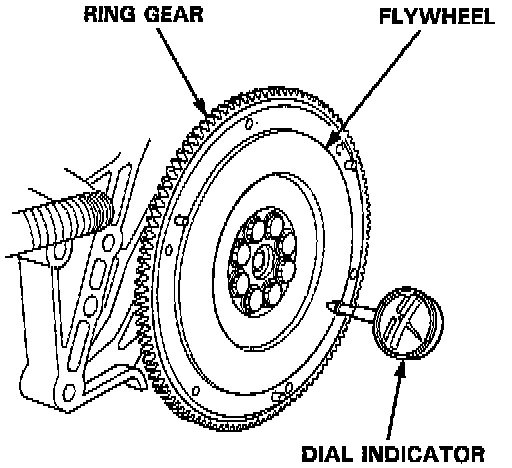 RING GEAR
FLYWHEEL
DIAL INDICATOR