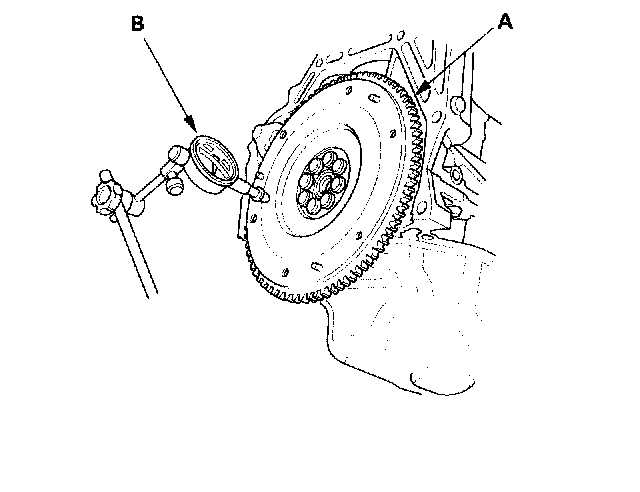 B

A