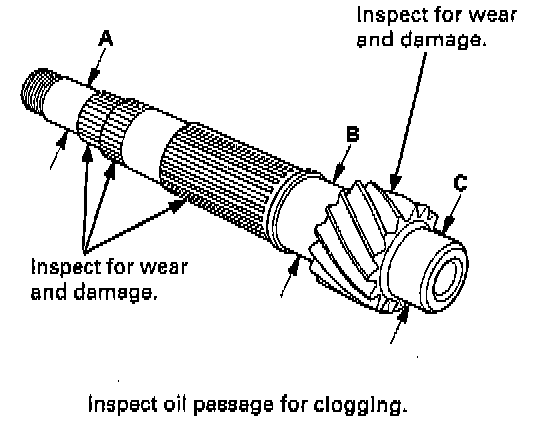 Inspect for wear and damage.

A

B

C

Inspect for wear and damage.

Inspect oil passage for clogging.