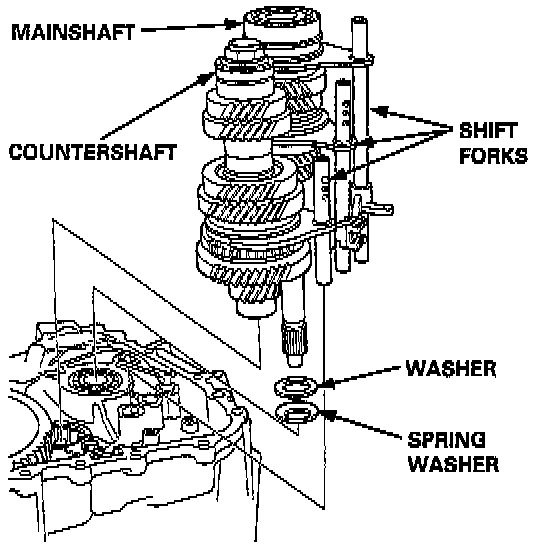 MAINSHAFT

COUNTERSHAFT

SHIFT FORKS

WASHER

SPRING WASHER