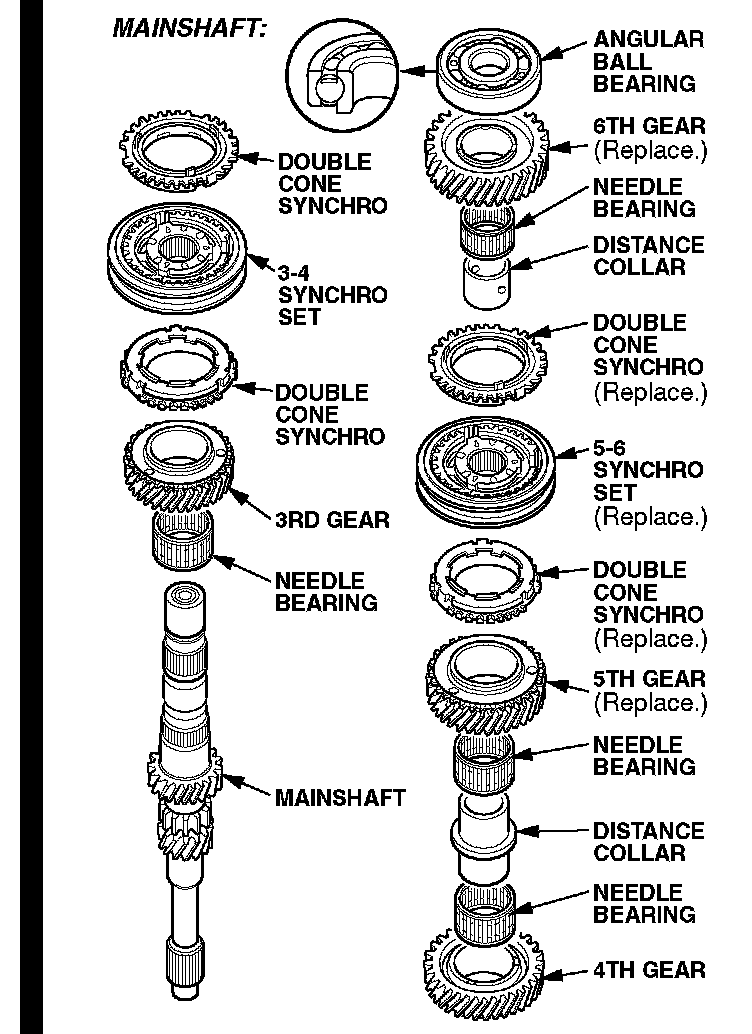 MAINSHAFT:

DOUBLE CONE SYNCHRO

3-4 SYNCHRO SET

DOUBLE CONE SYNCHRO

3RD GEAR

NEEDLE BEARING

MAINSHAFT

ANGULAR BALL BEARING

6TH GEAR (Replace.)

NEEDLE BEARING

DISTANCE COLLAR

DOUBLE CONE SYNCHRO (Replace.)

5-6 SYNCHRO SET (Replace.)

DOUBLE CONE SYNCHRO (Replace.)

5TH GEAR (Replace.)

NEEDLE BEARING

DISTANCE COLLAR

NEEDLE BEARING

4TH GEAR