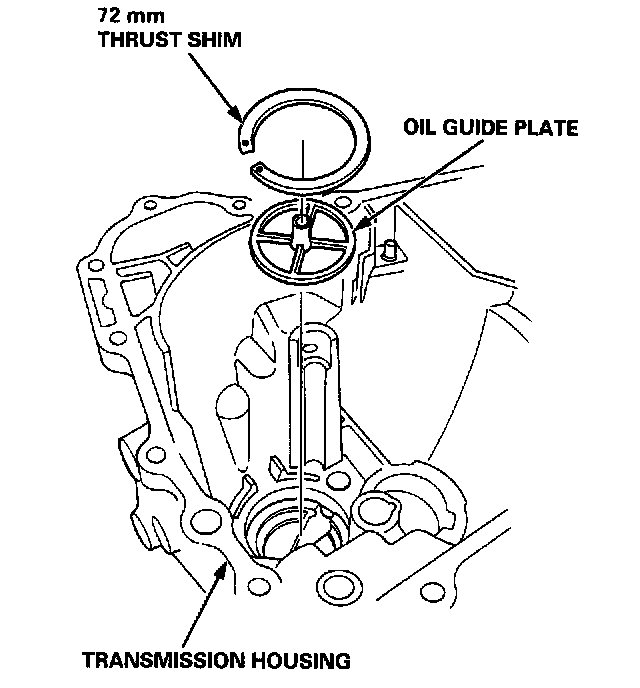 72 mm
THRUST SHIM

OIL GUIDE PLATE

TRANSMISSION HOUSING