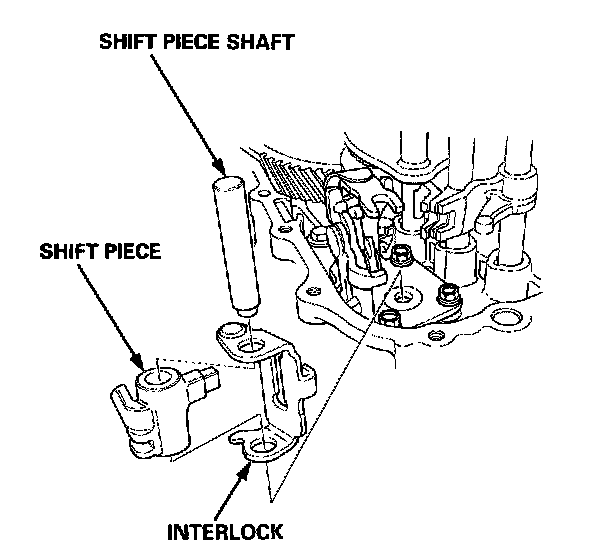 SHIFT PIECE SHAFT

SHIFT PIECE

INTERLOCK