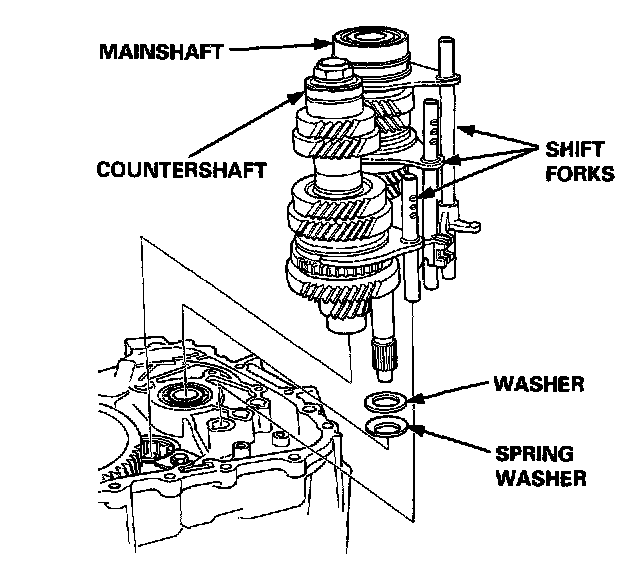 MAINSHAFT

COUNTERSHAFT

SHIFT FORKS

WASHER

SPRING WASHER