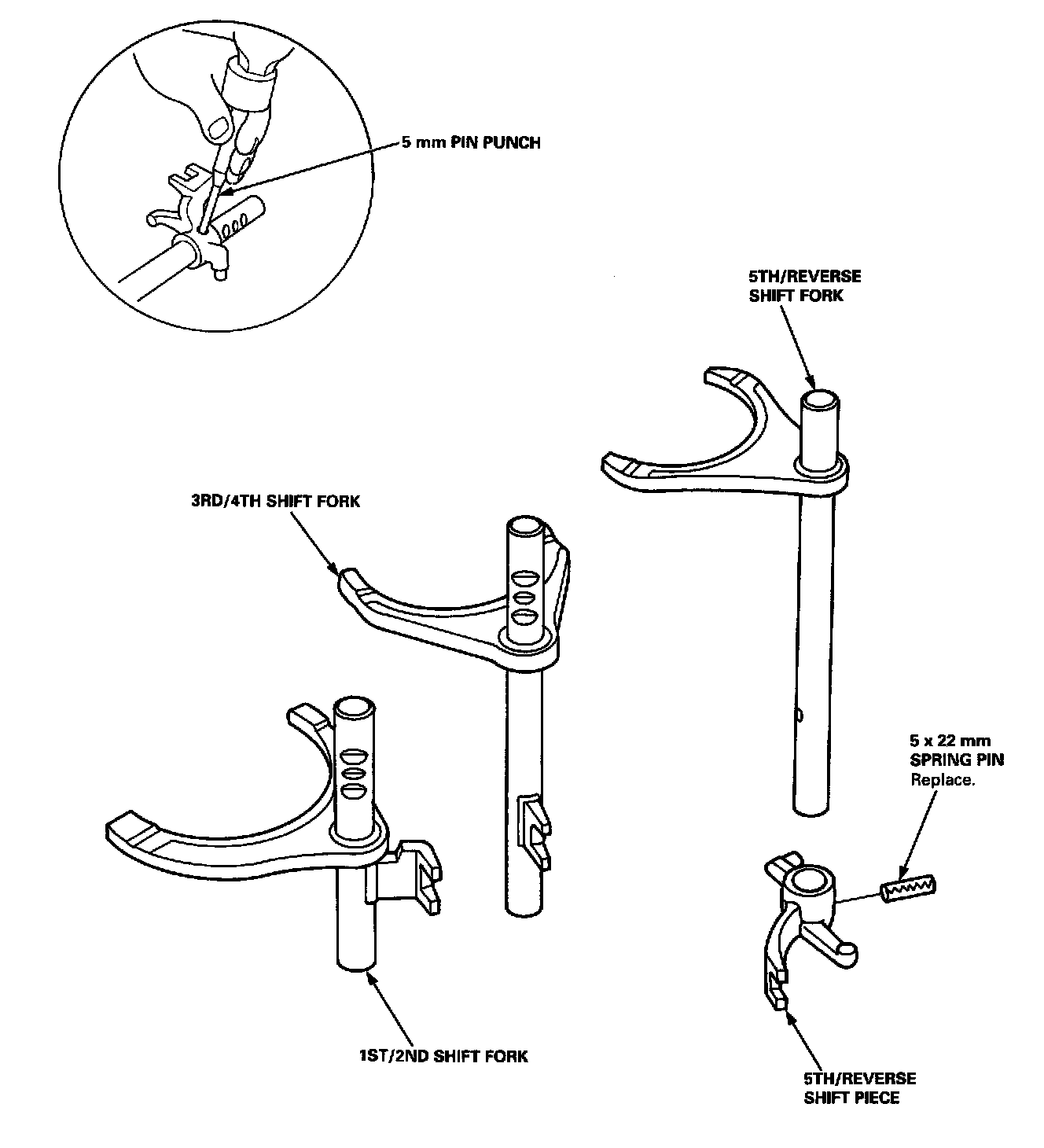 5 mm PIN PUNCH

5TH/REVERSE SHIFT FORK

3RD/4TH SHIFT FORK

5 x 22 mm SPRING PIN Replace.

1ST/2ND SHIFT FORK

5TH/REVERSE SHIFT PIECE