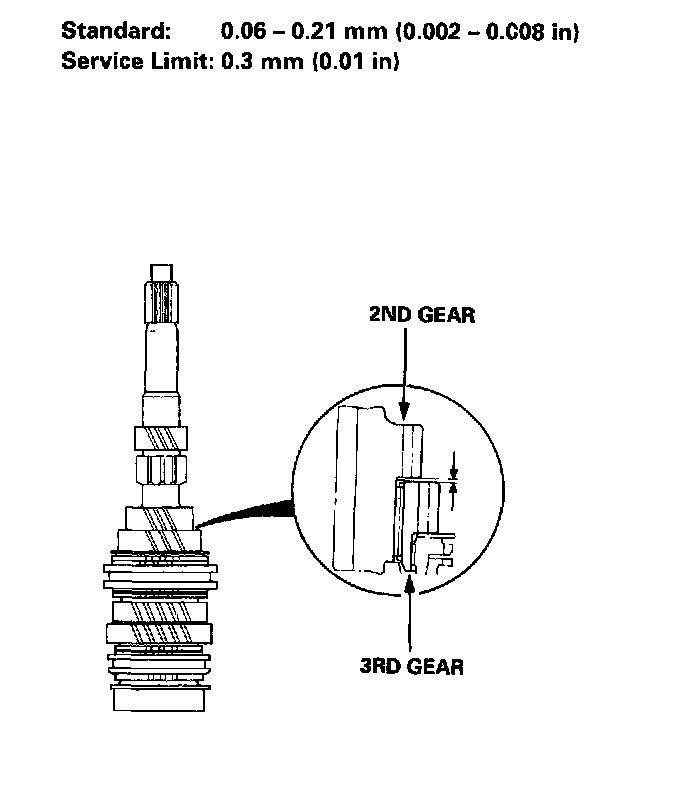 Standard: 0.06 – 0.21 mm (0.002 – 0.008 in)
Service Limit: 0.3 mm (0.01 in)

2ND GEAR

3RD GEAR