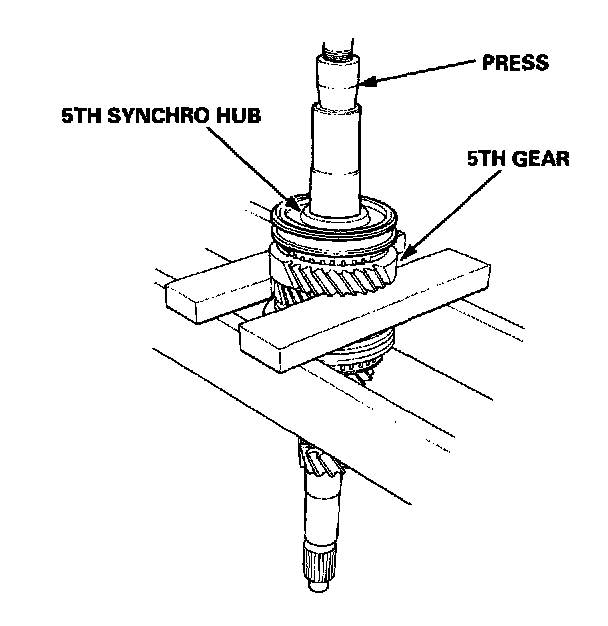 PRESS

5TH SYNCHRO HUB

5TH GEAR