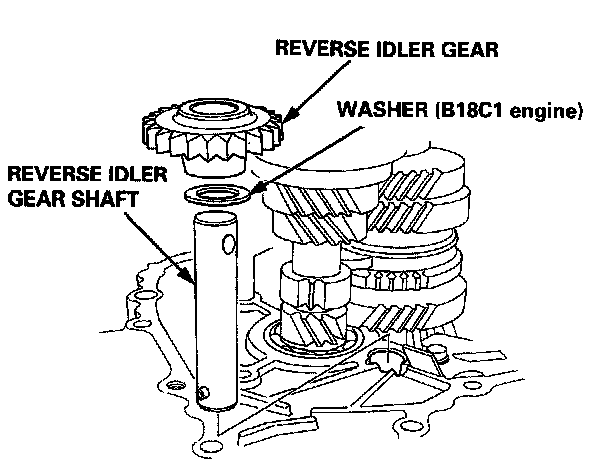 REVERSE IDLER GEAR

WASHER (B18C1 engine)

REVERSE IDLER GEAR SHAFT