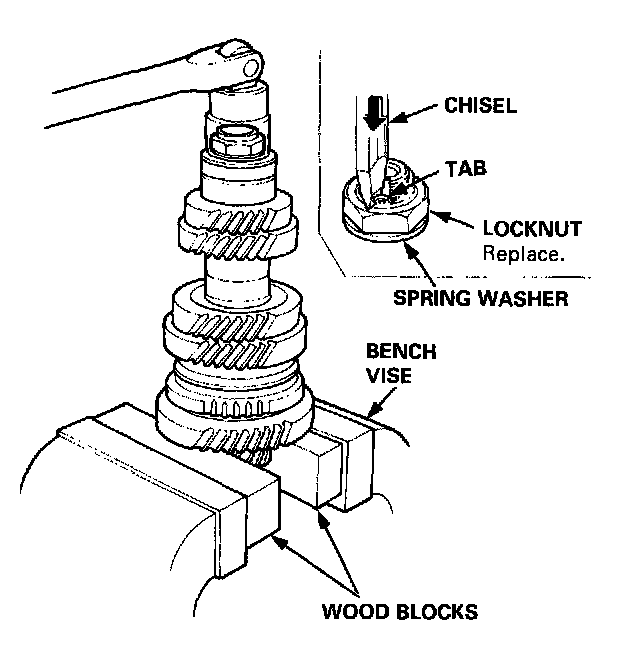 CHISEL
TAB
LOCKNUT
Replace.
SPRING WASHER
BENCH VISE
WOOD BLOCKS