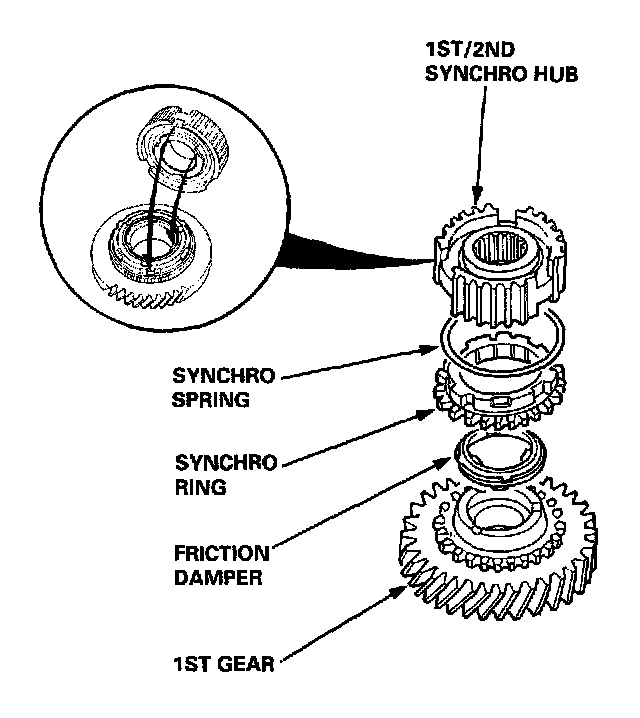 1ST/2ND SYNCHRO HUB

SYNCHRO SPRING

SYNCHRO RING

FRICTION DAMPER

1ST GEAR