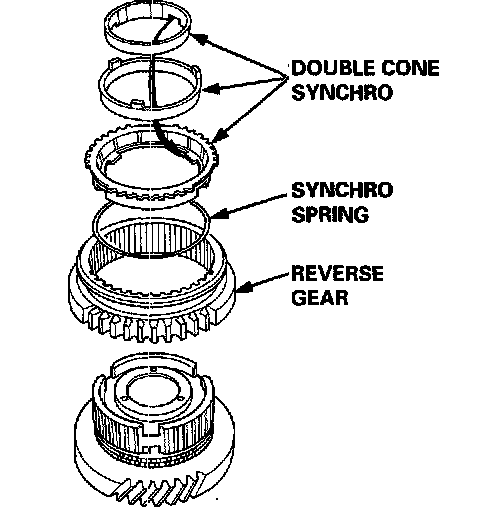 DOUBLE CONE SYNCHRO

SYNCHRO SPRING

REVERSE GEAR