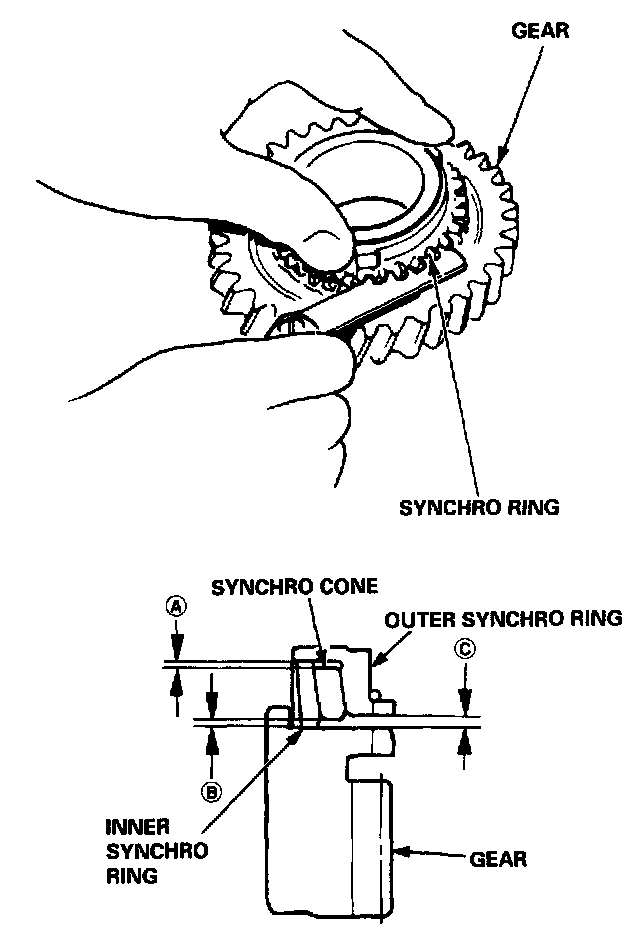 GEAR

SYNCHRO RING

SYNCHRO CONE

OUTER SYNCHRO RING

Ⓐ

Ⓒ

Ⓑ

INNER SYNCHRO RING

GEAR