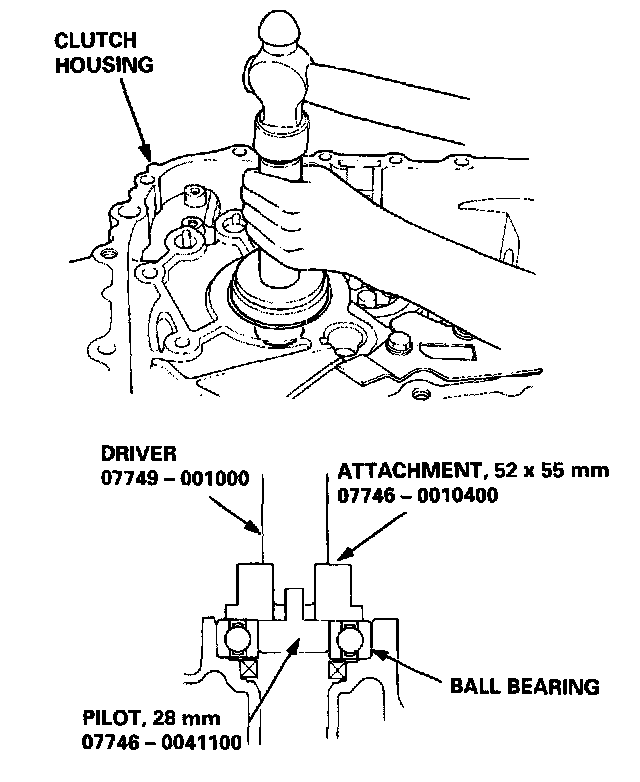 CLUTCH HOUSING

DRIVER
07749 – 001000

ATTACHMENT, 52 x 55 mm
07746 – 0010400

BALL BEARING

PILOT, 28 mm
07746 – 0041100