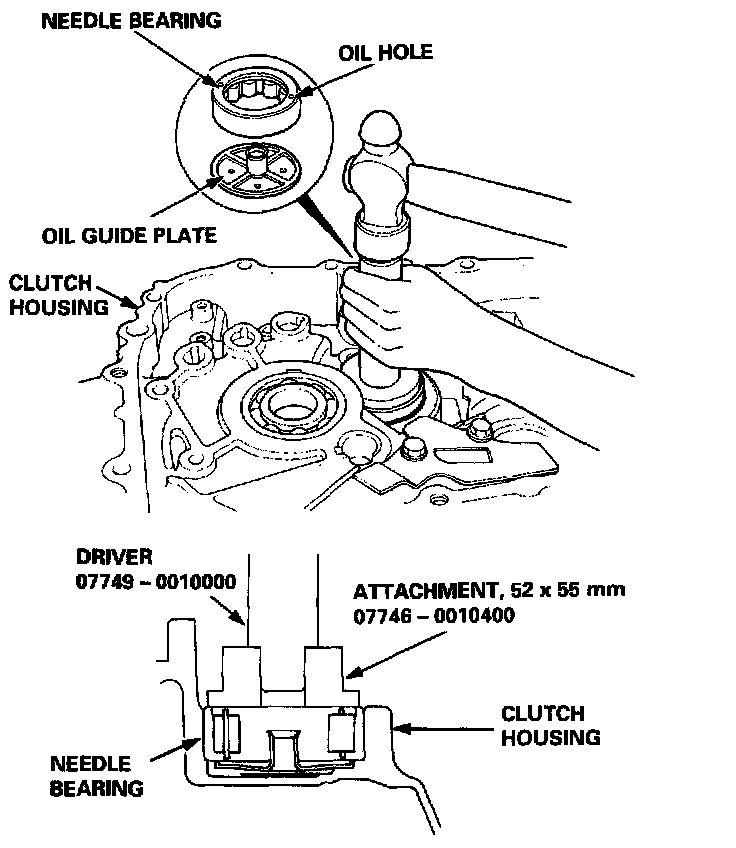 NEEDLE BEARING

OIL HOLE

OIL GUIDE PLATE

CLUTCH HOUSING

DRIVER
07749 – 0010000

ATTACHMENT, 52 x 55 mm
07746 – 0010400

CLUTCH HOUSING

NEEDLE BEARING