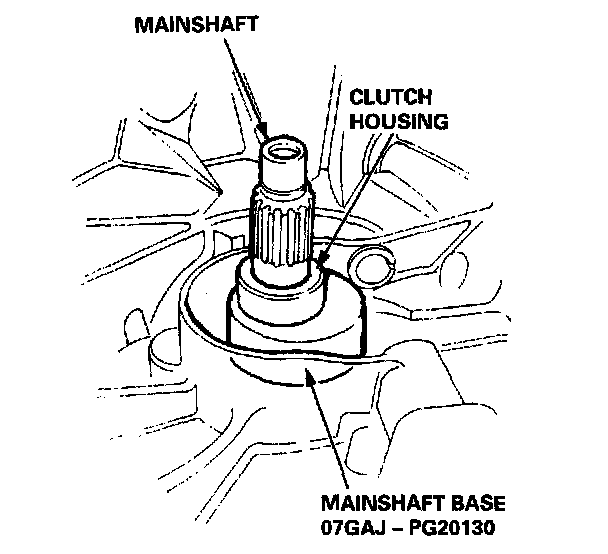 MAINSHAFT

CLUTCH HOUSING

MAINSHAFT BASE
07GAJ – PG20130