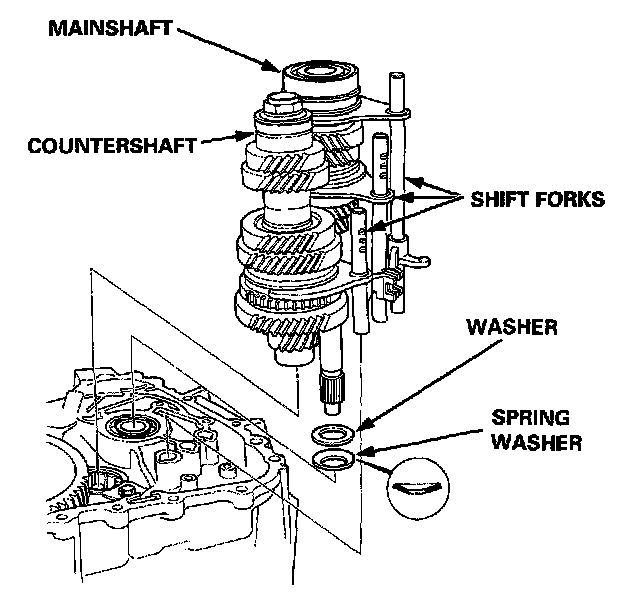 MAINSHAFT
COUNTERSHAFT
SHIFT FORKS
WASHER
SPRING WASHER