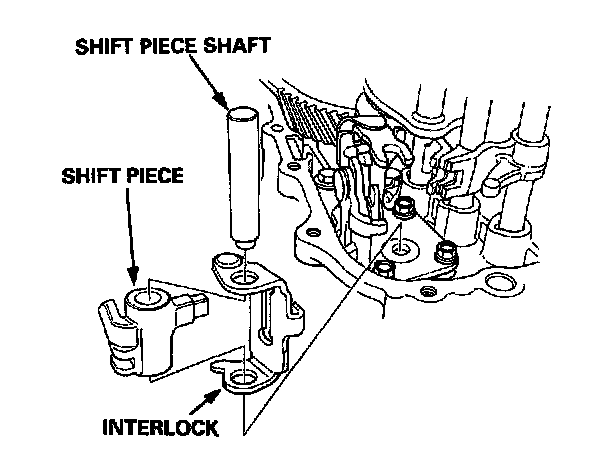 SHIFT PIECE SHAFT

SHIFT PIECE

INTERLOCK