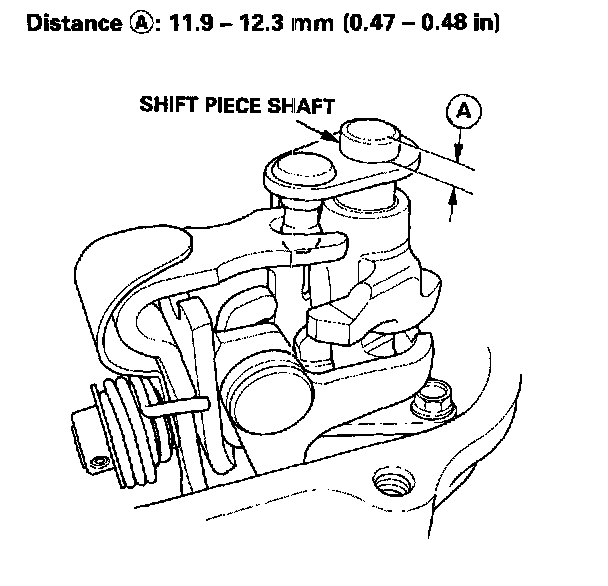 Distance Ⓐ: 11.9 – 12.3 mm (0.47 – 0.48 in)

SHIFT PIECE SHAFT

A