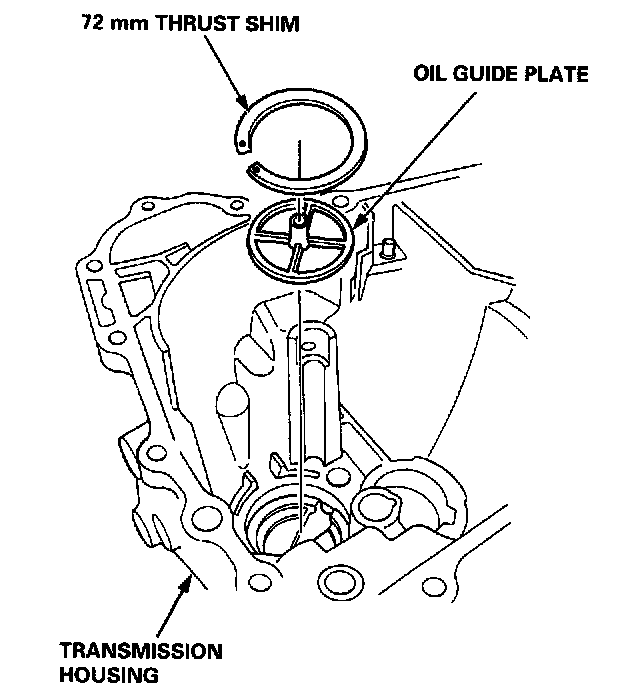 72 mm THRUST SHIM

OIL GUIDE PLATE

TRANSMISSION HOUSING