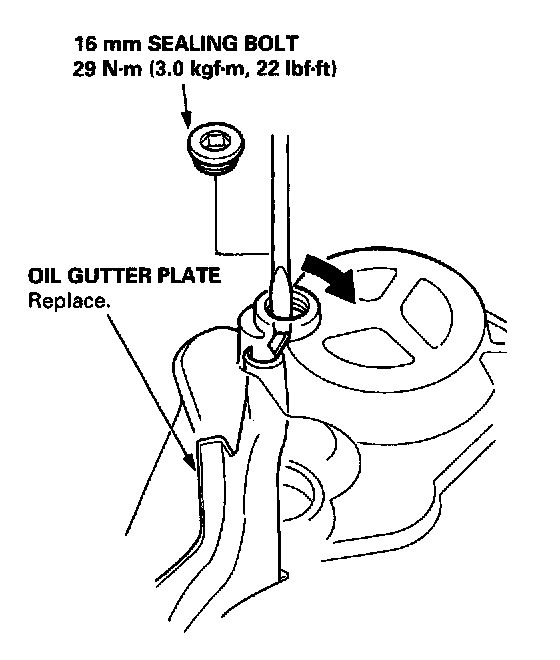 16 mm SEALING BOLT
29 N·m (3.0 kgf·m, 22 lbf·ft)

OIL GUTTER PLATE
Replace.