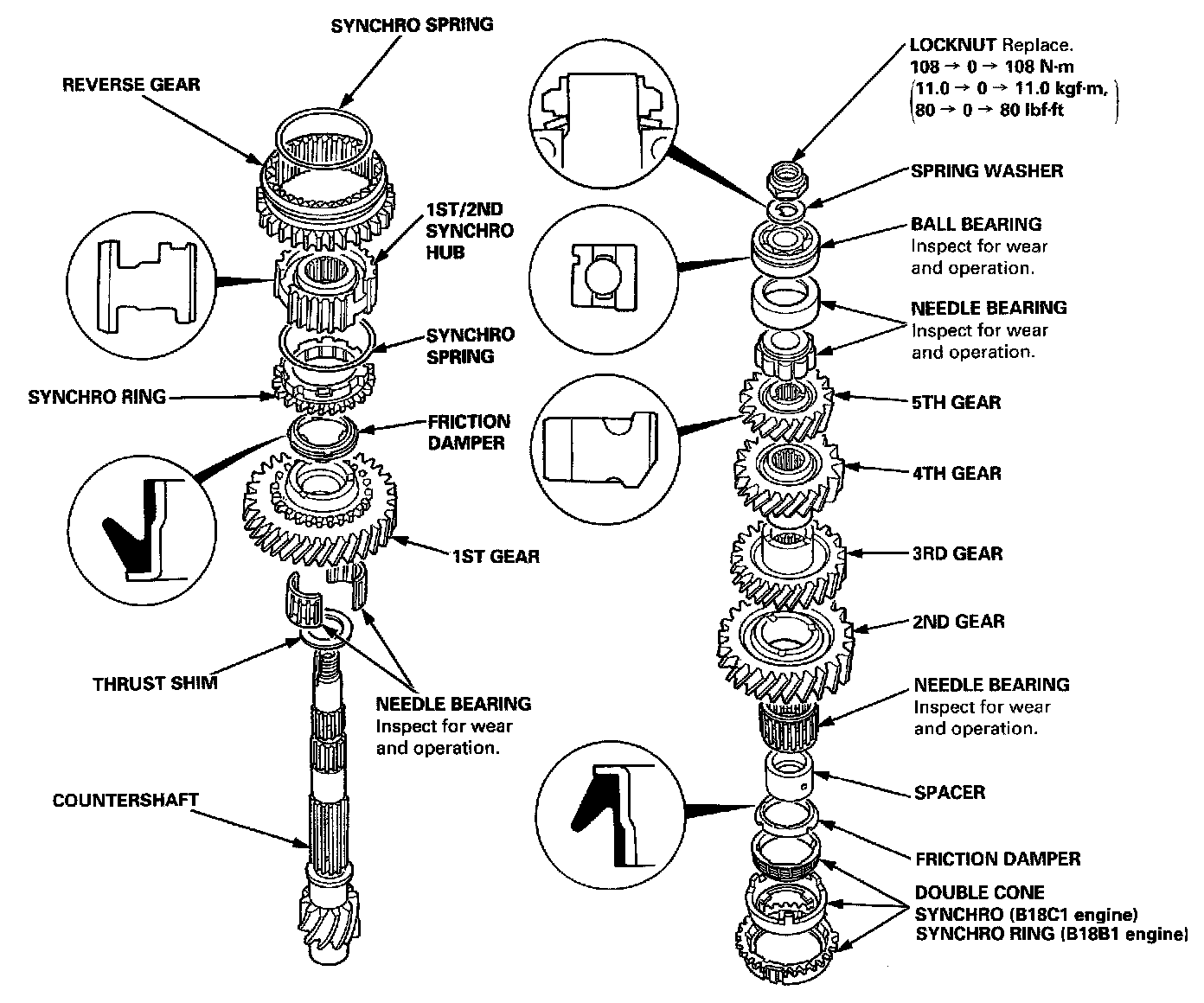 SYNCHRO SPRING

REVERSE GEAR

1ST/2ND SYNCHRO HUB

SYNCHRO SPRING

SYNCHRO RING

FRICTION DAMPER

1ST GEAR

THRUST SHIM

NEEDLE BEARING
Inspect for wear and operation.

COUNTERSHAFT

LOCKNUT Replace.
108 → 0 → 108 N·m
(11.0 → 0 → 11.0 kgf·m,
80 → 0 → 80 lbf·ft)

SPRING WASHER

BALL BEARING
Inspect for wear and operation.

NEEDLE BEARING
Inspect for wear and operation.

5TH GEAR

4TH GEAR

3RD GEAR

2ND GEAR

NEEDLE BEARING
Inspect for wear and operation.

SPACER

FRICTION DAMPER

DOUBLE CONE
SYNCHRO (B18C1 engine)
SYNCHRO RING (B18B1 engine)