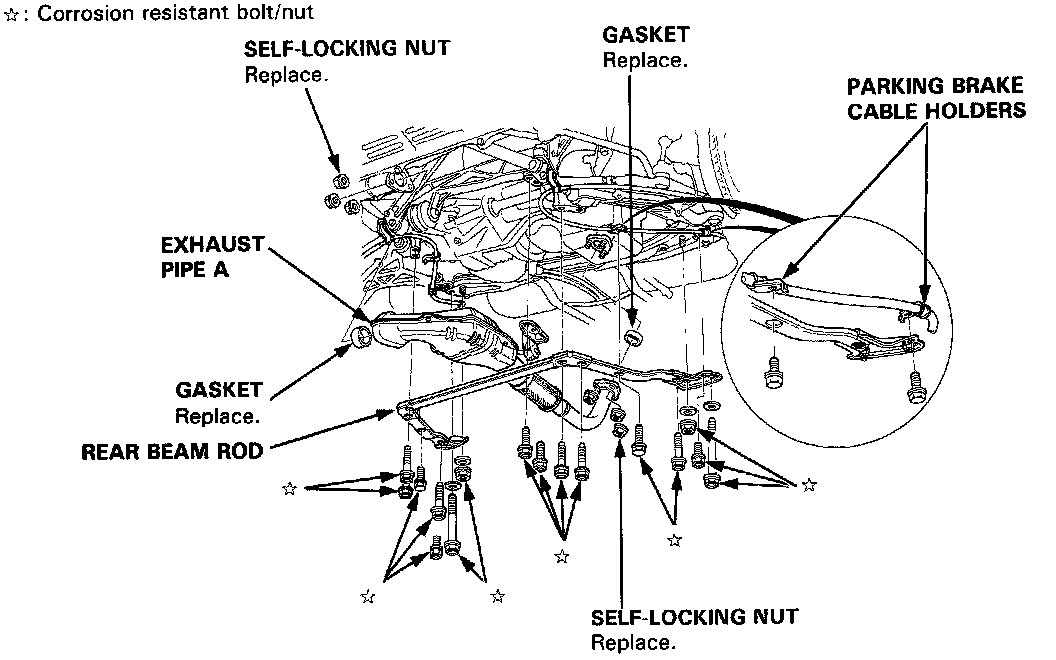 ☆: Corrosion resistant bolt/nut

SELF-LOCKING NUT
Replace.

GASKET
Replace.

PARKING BRAKE
CABLE HOLDERS

EXHAUST
PIPE A

GASKET
Replace.

REAR BEAM ROD

☆

☆

☆

☆

☆

☆

SELF-LOCKING NUT
Replace.