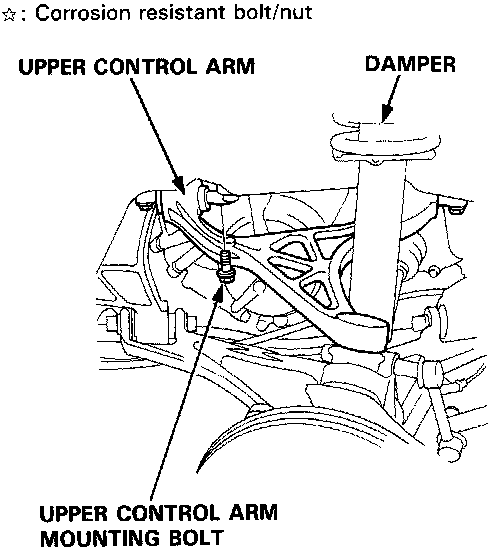 ☆: Corrosion resistant bolt/nut

UPPER CONTROL ARM

DAMPER

UPPER CONTROL ARM MOUNTING BOLT