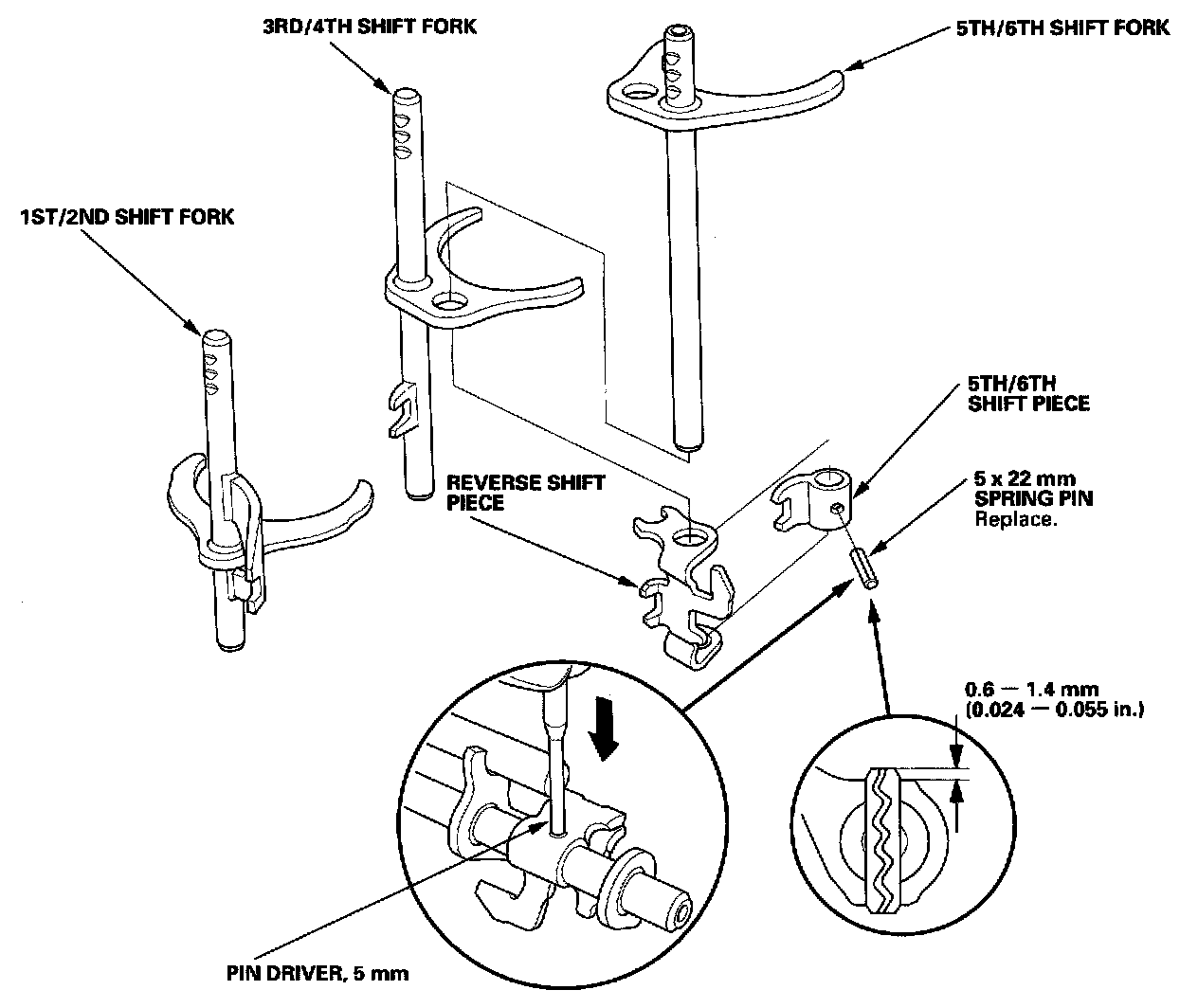 3RD/4TH SHIFT FORK

5TH/6TH SHIFT FORK

1ST/2ND SHIFT FORK

5TH/6TH SHIFT PIECE

REVERSE SHIFT PIECE

5 x 22 mm SPRING PIN Replace.

0.6 — 1.4 mm (0.024 — 0.055 in.)

PIN DRIVER, 5 mm