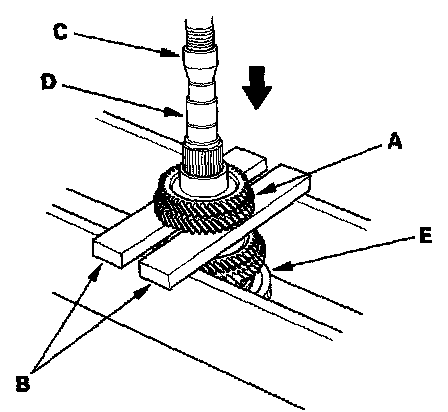 C
D
A
E
B