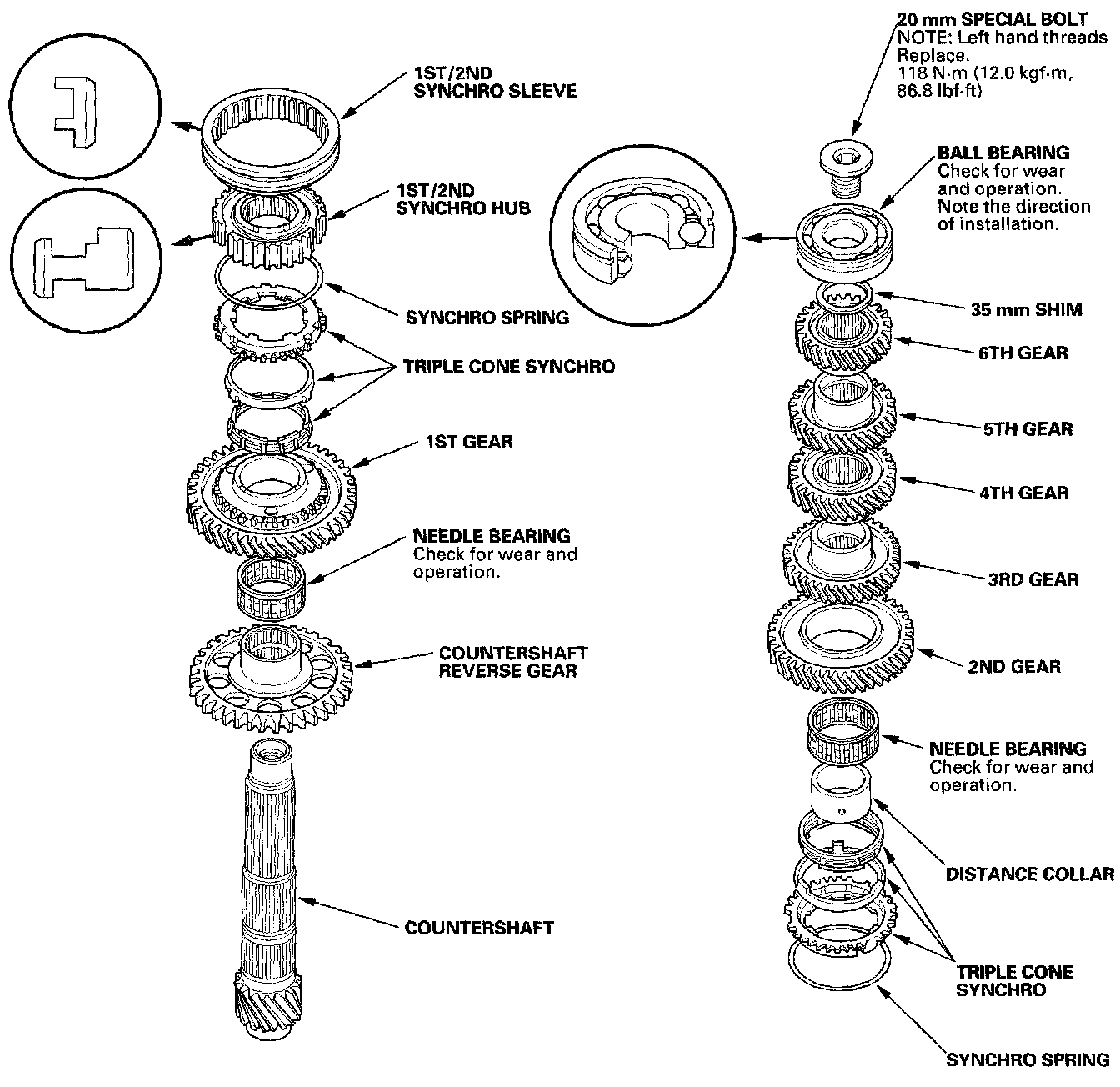 1ST/2ND SYNCHRO SLEEVE

1ST/2ND SYNCHRO HUB

SYNCHRO SPRING

TRIPLE CONE SYNCHRO

1ST GEAR

NEEDLE BEARING
Check for wear and operation.

COUNTERSHAFT REVERSE GEAR

COUNTERSHAFT

20 mm SPECIAL BOLT
NOTE: Left hand threads
Replace.
118 N·m (12.0 kgf·m, 86.8 lbf·ft)

BALL BEARING
Check for wear and operation.
Note the direction of installation.

35 mm SHIM

6TH GEAR

5TH GEAR

4TH GEAR

3RD GEAR

2ND GEAR

NEEDLE BEARING
Check for wear and operation.

DISTANCE COLLAR

TRIPLE CONE SYNCHRO

SYNCHRO SPRING