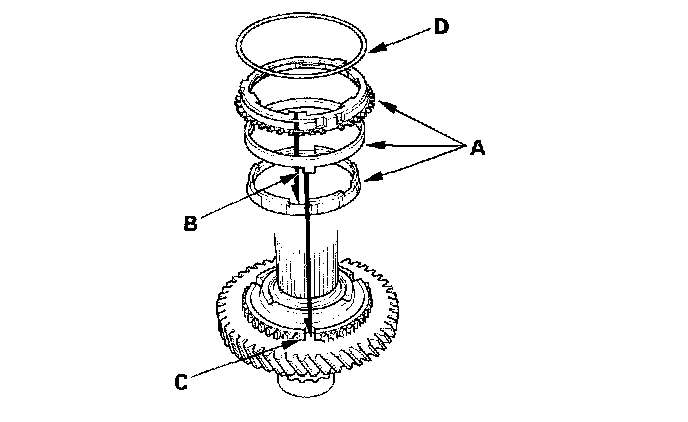 D
A
B
C