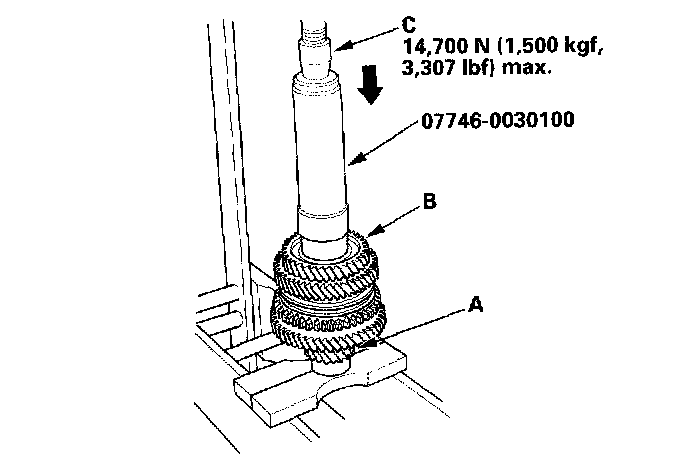 C
14,700 N (1,500 kgf, 3,307 lbf) max.

07746-0030100

B

A