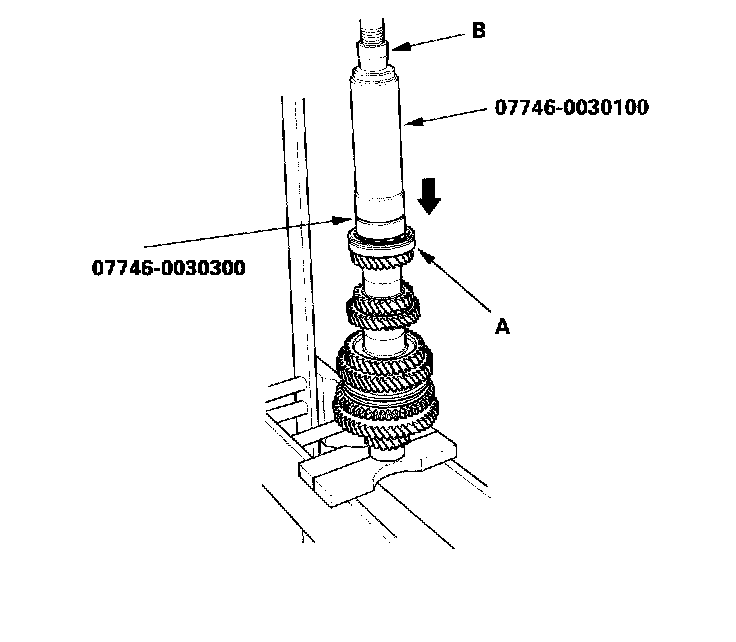 B

07746-0030100

07746-0030300

A