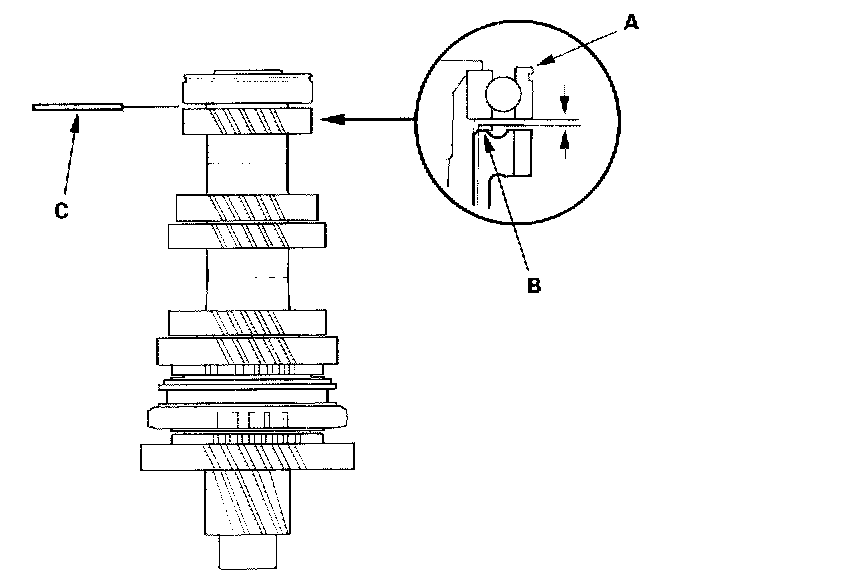 A
C
B