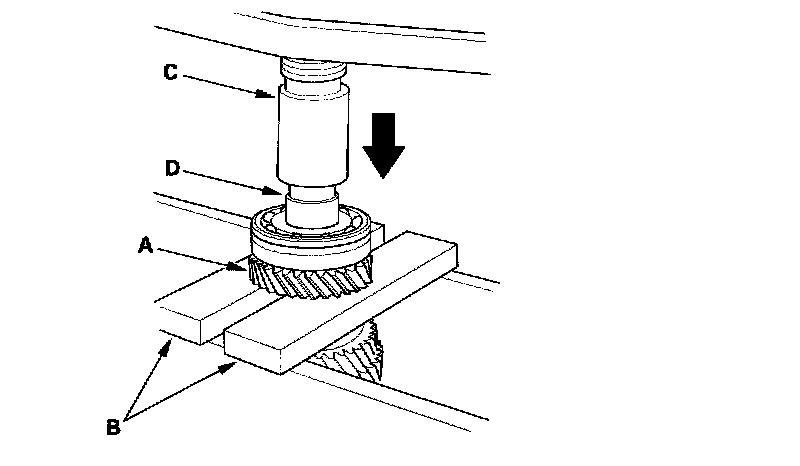 C
D
A
B