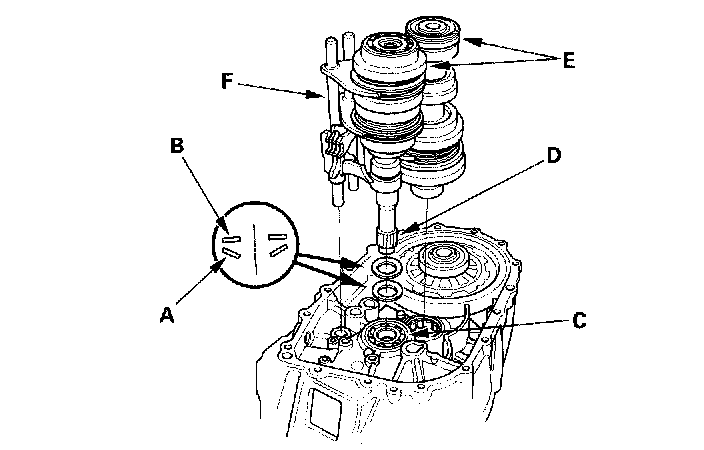 E
F
B
D
A
C