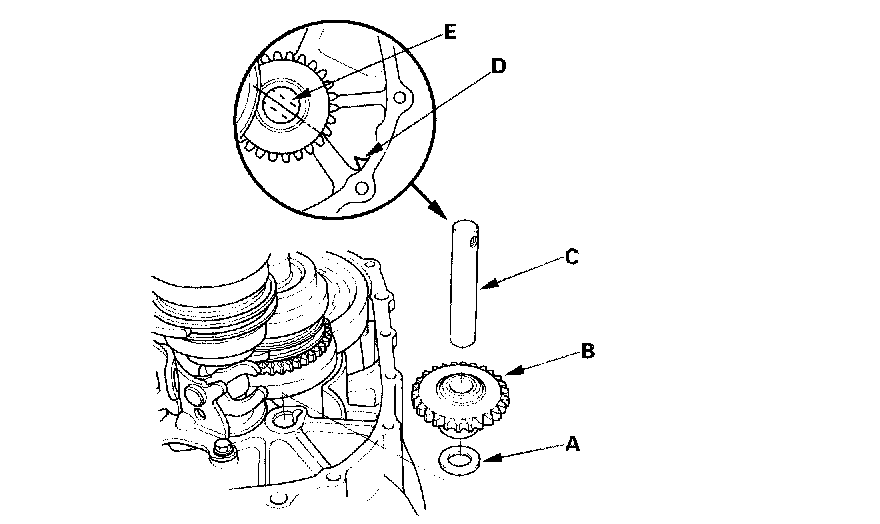 E
D
C
B
A