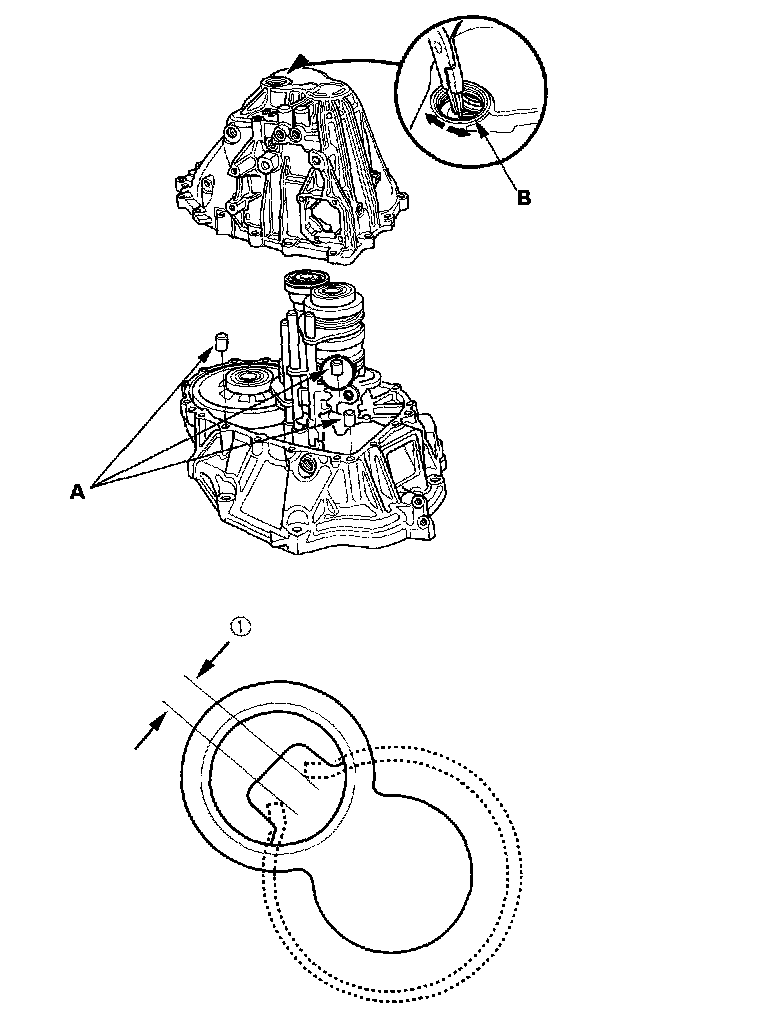 B

A

①