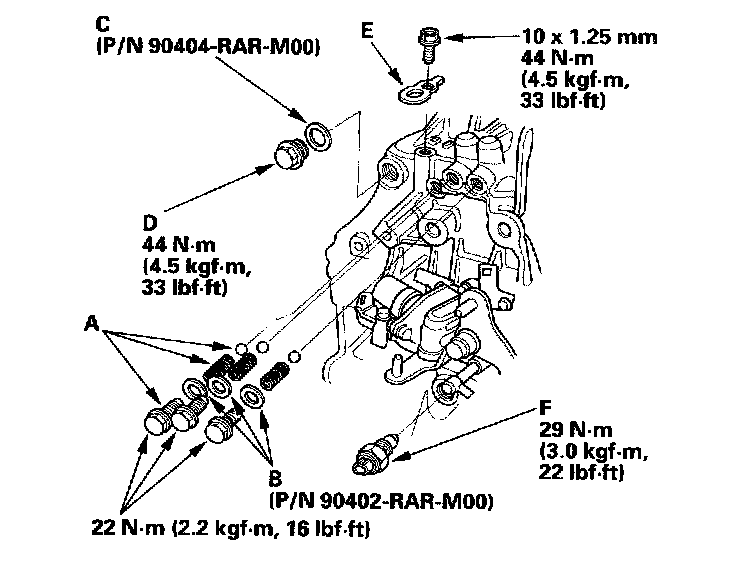 C
(P/N 90404-RAR-M00)

E

10 x 1.25 mm
44 N·m
(4.5 kgf·m,
33 lbf·ft)

D
44 N·m
(4.5 kgf·m,
33 lbf·ft)

A

F
29 N·m
(3.0 kgf·m,
22 lbf·ft)

B
(P/N 90402-RAR-M00)

22 N·m (2.2 kgf·m, 16 lbf·ft)