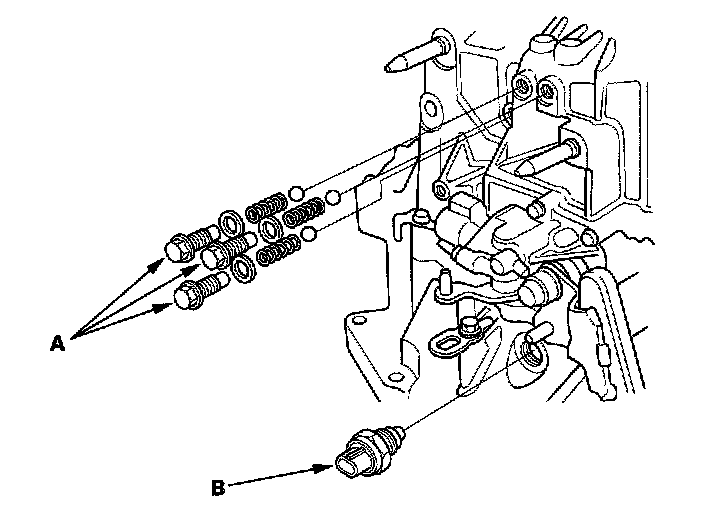 A

B