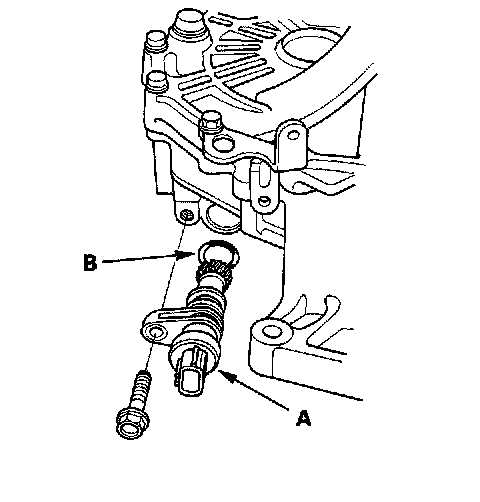 B

A