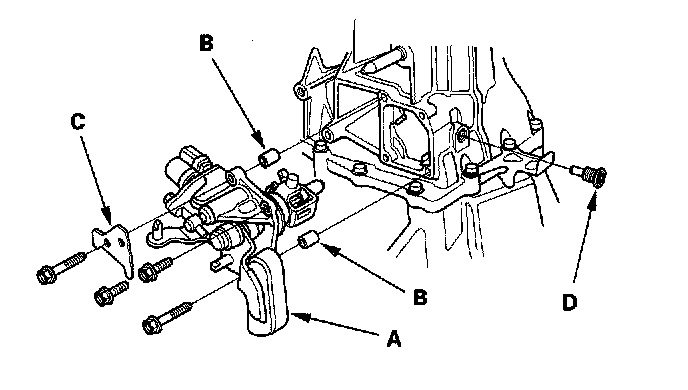 B
C
B
D
A