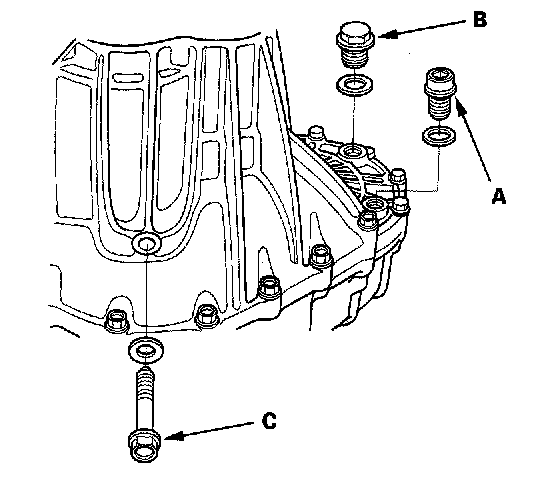 B
A
C