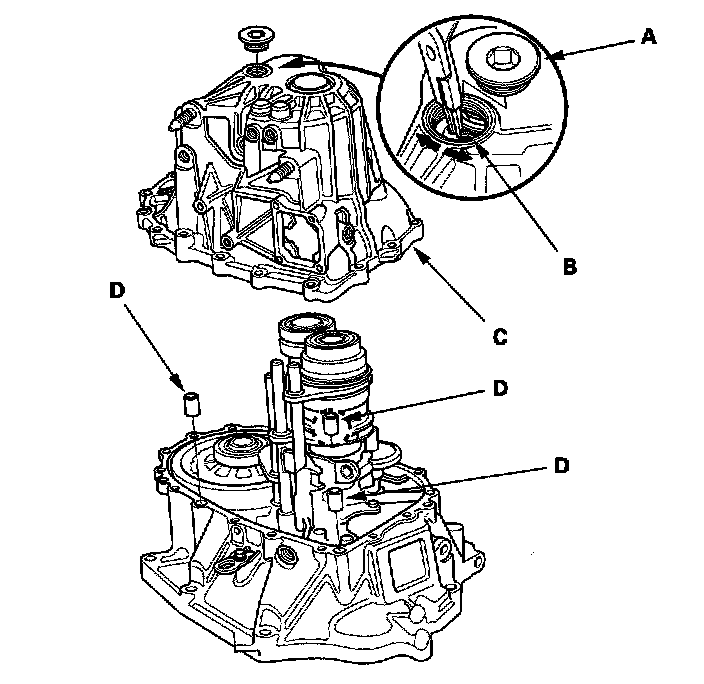 A
B
C
D
D
D