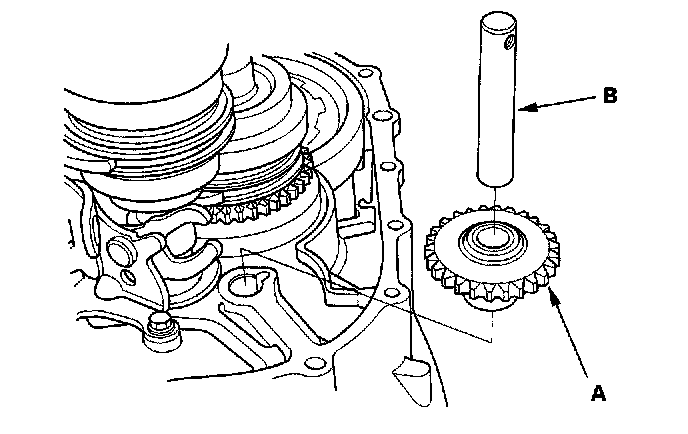 B

A