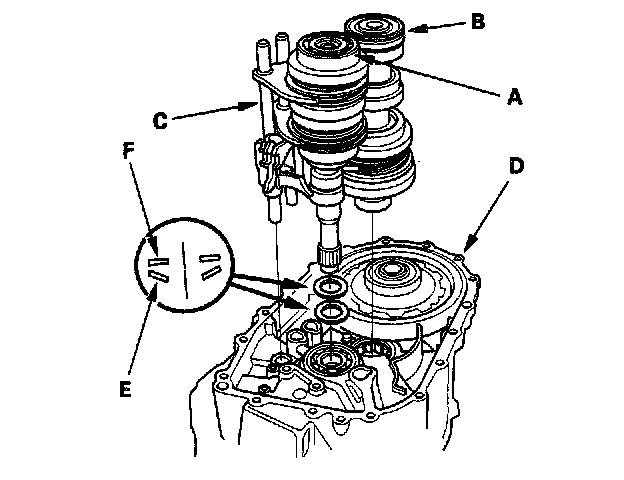 B
A
C
F
D
E