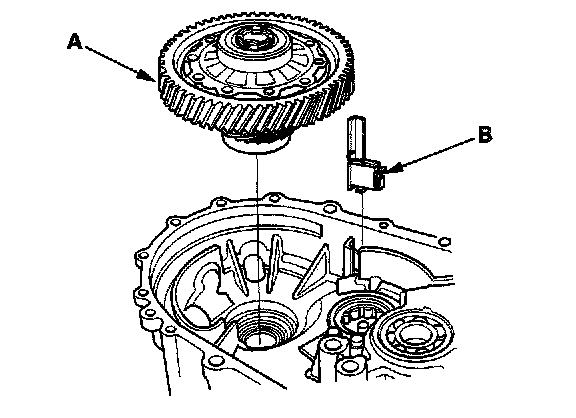 A

B