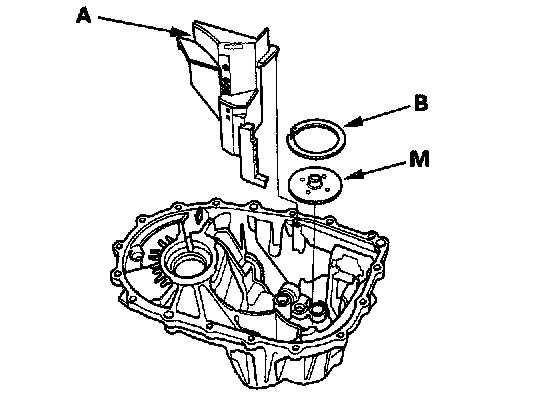 A

B

M